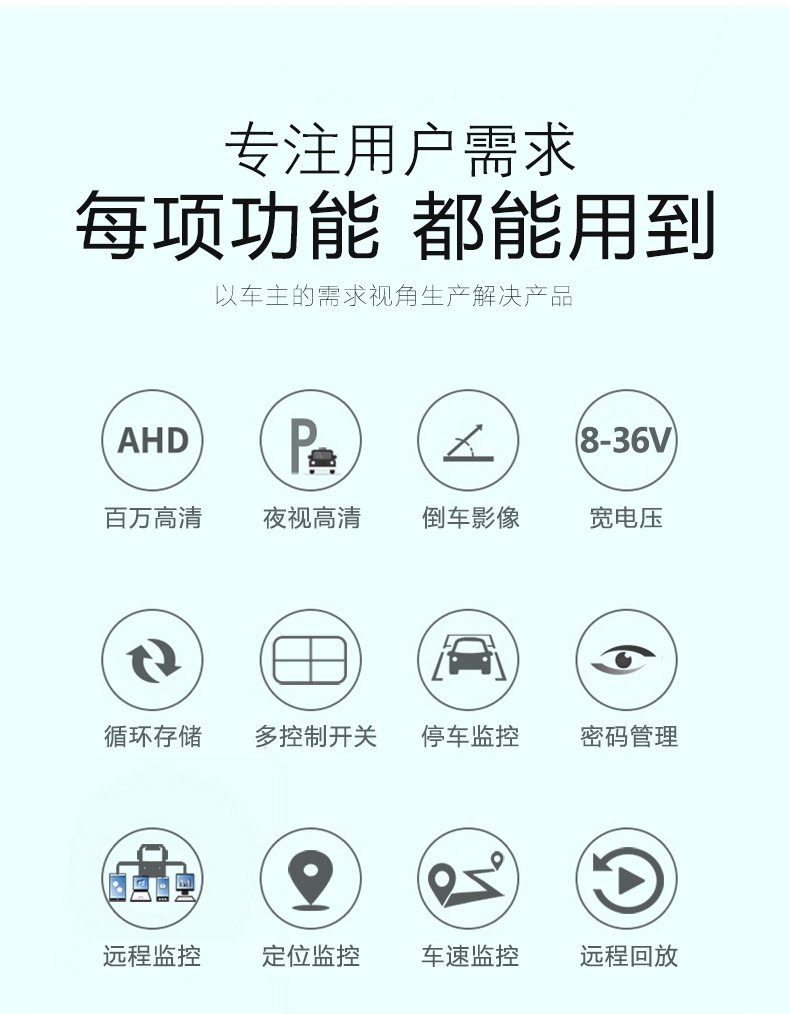 专注用户需求

每项功能 都能用到

以车主的需求视角生产解决产品

AHD
百万高清

P
夜视高清

倒车影像

8-36V
宽电压

循环存储

多控制开关

停车监控

密码管理

远程监控

定位监控

车速监控

远程回放